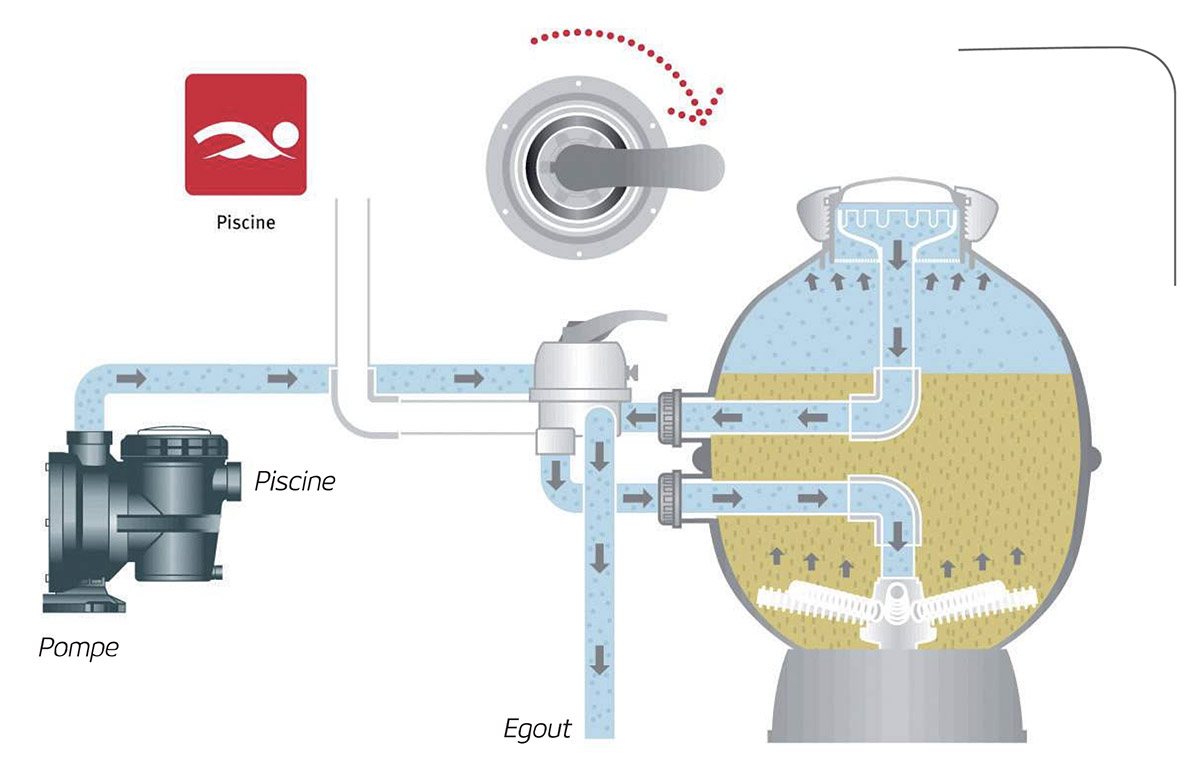 Piscine

Piscine

Pompe

Egout