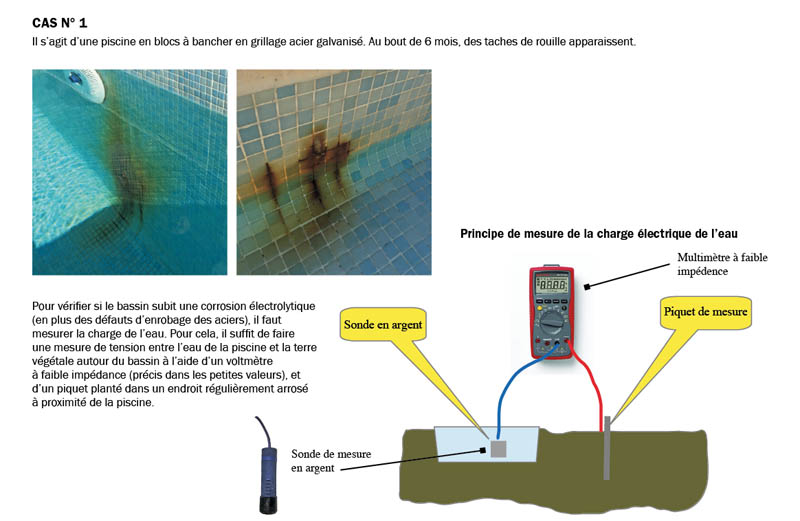 CAS N° 1

Il s'agit d'une piscine en blocs à bancher en grillage acier galvanisé. Au bout de 6 mois, des taches de rouille apparaissent.

Principe de mesure de la charge électrique de l'eau

Multimètre à faible impédence

Pour vérifier si le bassin subit une corrosion électrolytique (en plus des défauts d'enrobage des aciers), il faut mesurer la charge de l'eau. Pour cela, il suffit de faire une mesure de tension entre l'eau de la piscine et la terre végétale autour du bassin à l'aide d'un voltmètre à faible impédance (précis dans les petites valeurs), et d'un piquet planté dans un endroit régulièrement arrosé à proximité de la piscine.

Sonde en argent

Piquet de mesure

Sonde de mesure en argent