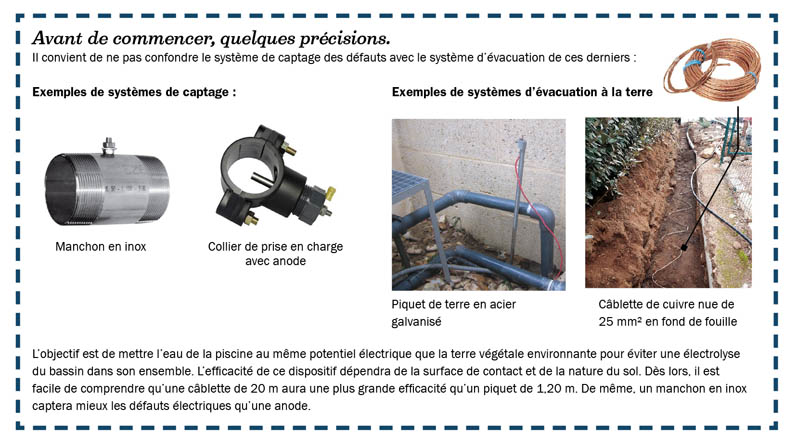 Avant de commencer, quelques précisions.
Il convient de ne pas confondre le système de captage des défauts avec le système d'évacuation de ces derniers :

Exemples de systèmes de captage :

Manchon en inox

Collier de prise en charge avec anode

Exemples de systèmes d'évacuation à la terre

Piquet de terre en acier galvanisé

Câblette de cuivre nue de 25 mm² en fond de fouille

L'objectif est de mettre l'eau de la piscine au même potentiel électrique que la terre végétale environnante pour éviter une électrolyse du bassin dans son ensemble. L'efficacité de ce dispositif dépendra de la surface de contact et de la nature du sol. Dès lors, il est facile de comprendre qu'une câblette de 20 m aura une plus grande efficacité qu'un piquet de 1,20 m. De même, un manchon en inox captera mieux les défauts électriques qu'une anode.