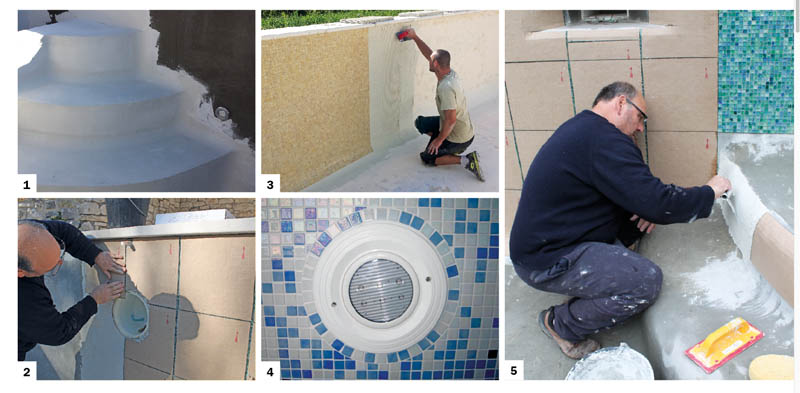 1

3

2

4

5